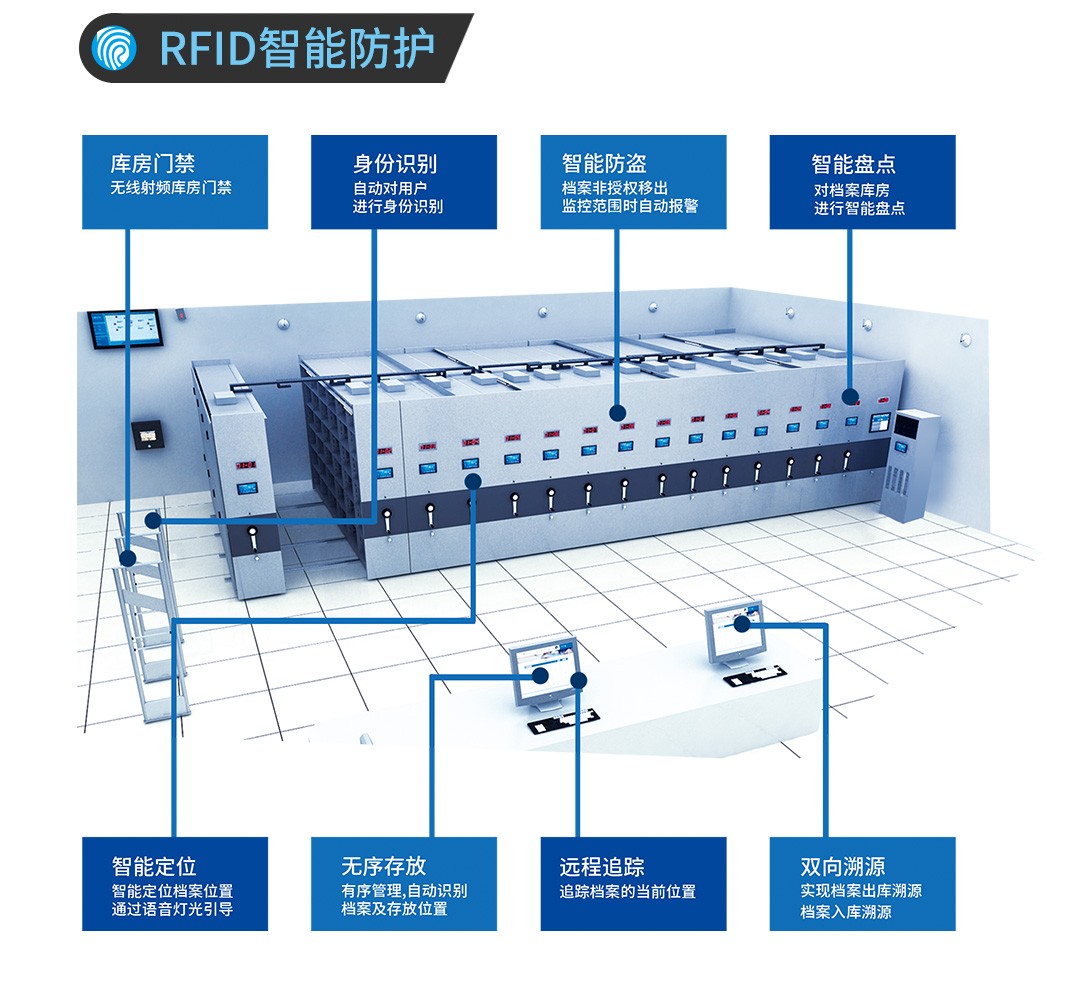 RFID智能防护

库房门禁
无线射频库房门禁

身份识别
自动对用户
进行身份识别

智能防盗
档案非授权移出
监控范围时自动报警

智能盘点
对档案库房
进行智能盘点

智能定位
智能定位档案位置
通过语音灯光引导

无序存放
有序管理,自动识别
档案及存放位置

远程追踪
追踪档案的当前位置

双向溯源
实现档案出库溯源
档案入库溯源